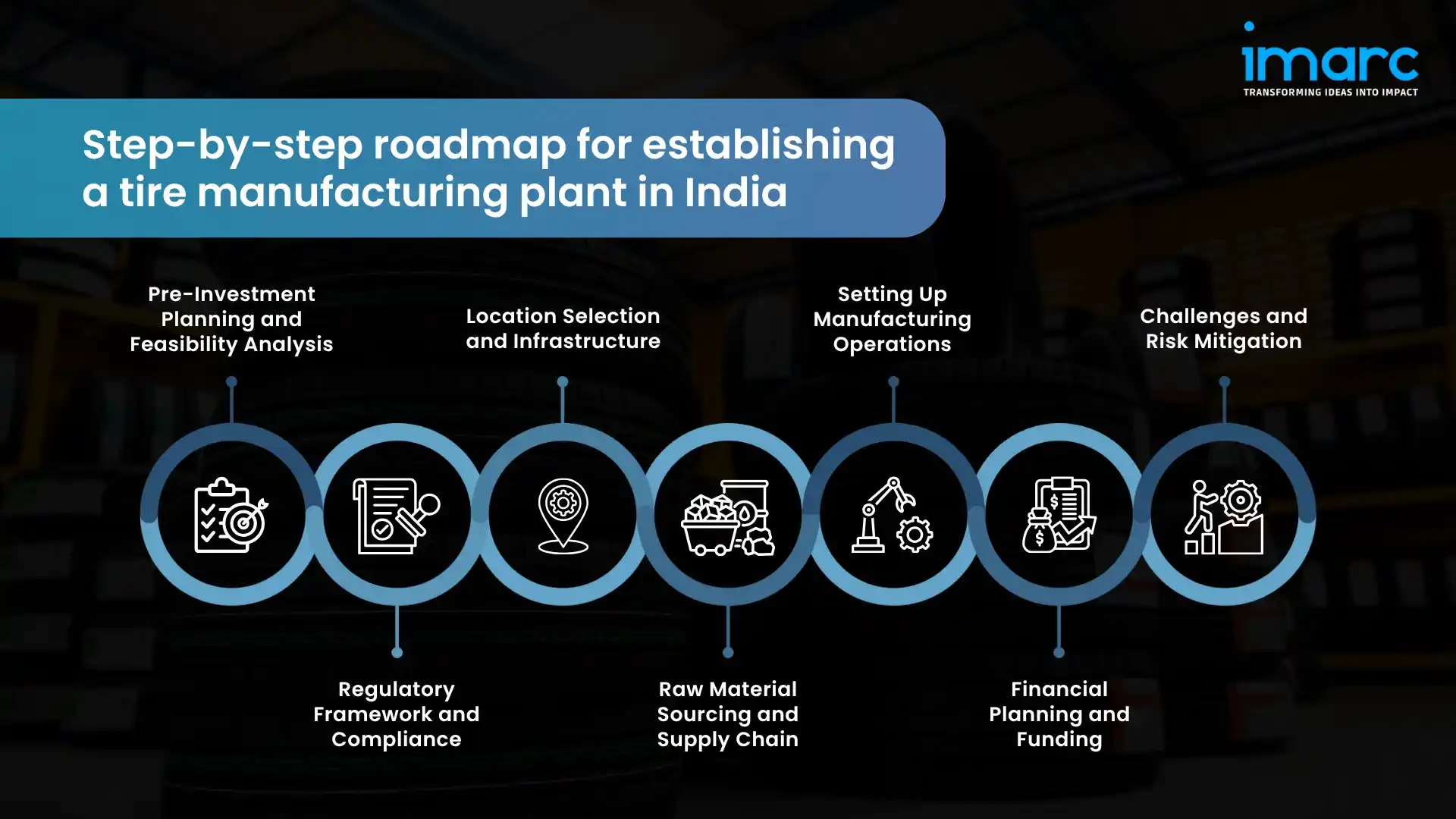 imarc
TRANSFORMING IDEAS INTO IMPACT

Step-by-step roadmap for establishing a tire manufacturing plant in India

Pre-Investment Planning and Feasibility Analysis

Regulatory Framework and Compliance

Location Selection and Infrastructure

Raw Material Sourcing and Supply Chain

Setting Up Manufacturing Operations

Financial Planning and Funding

Challenges and Risk Mitigation